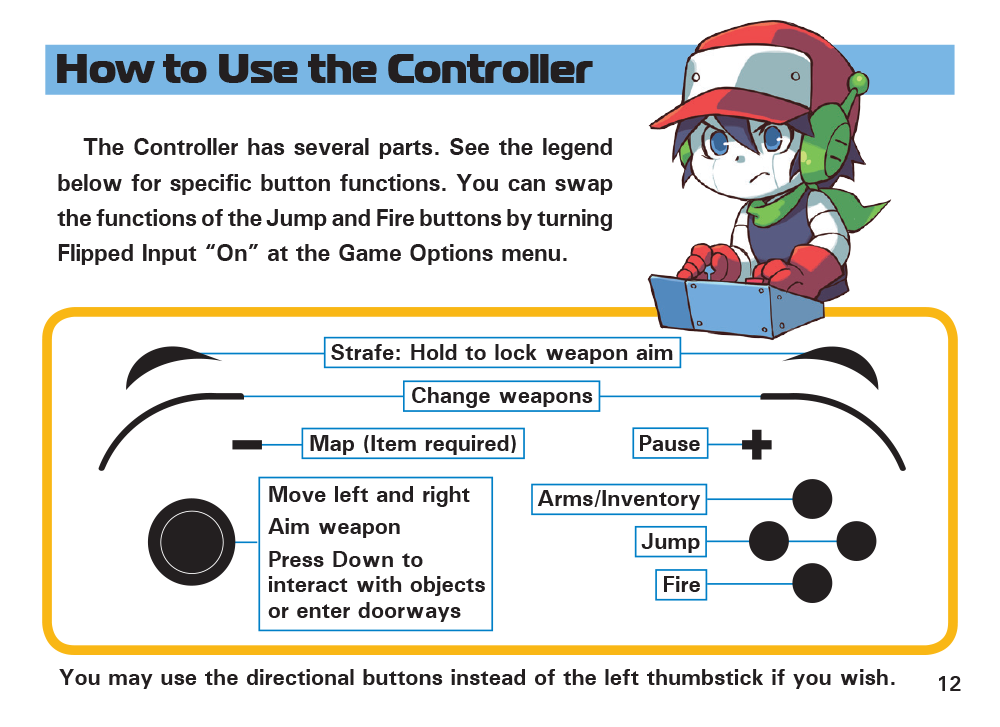 How to Use the Controller

The Controller has several parts. See the legend below for specific button functions. You can swap the functions of the Jump and Fire buttons by turning Flipped Input “On” at the Game Options menu.

Strafe: Hold to lock weapon aim

Change weapons

Map (Item required)

Pause

Move left and right
Aim weapon
Press Down to interact with objects or enter doorways

Arms/Inventory

Jump

Fire

You may use the directional buttons instead of the left thumbstick if you wish.

12